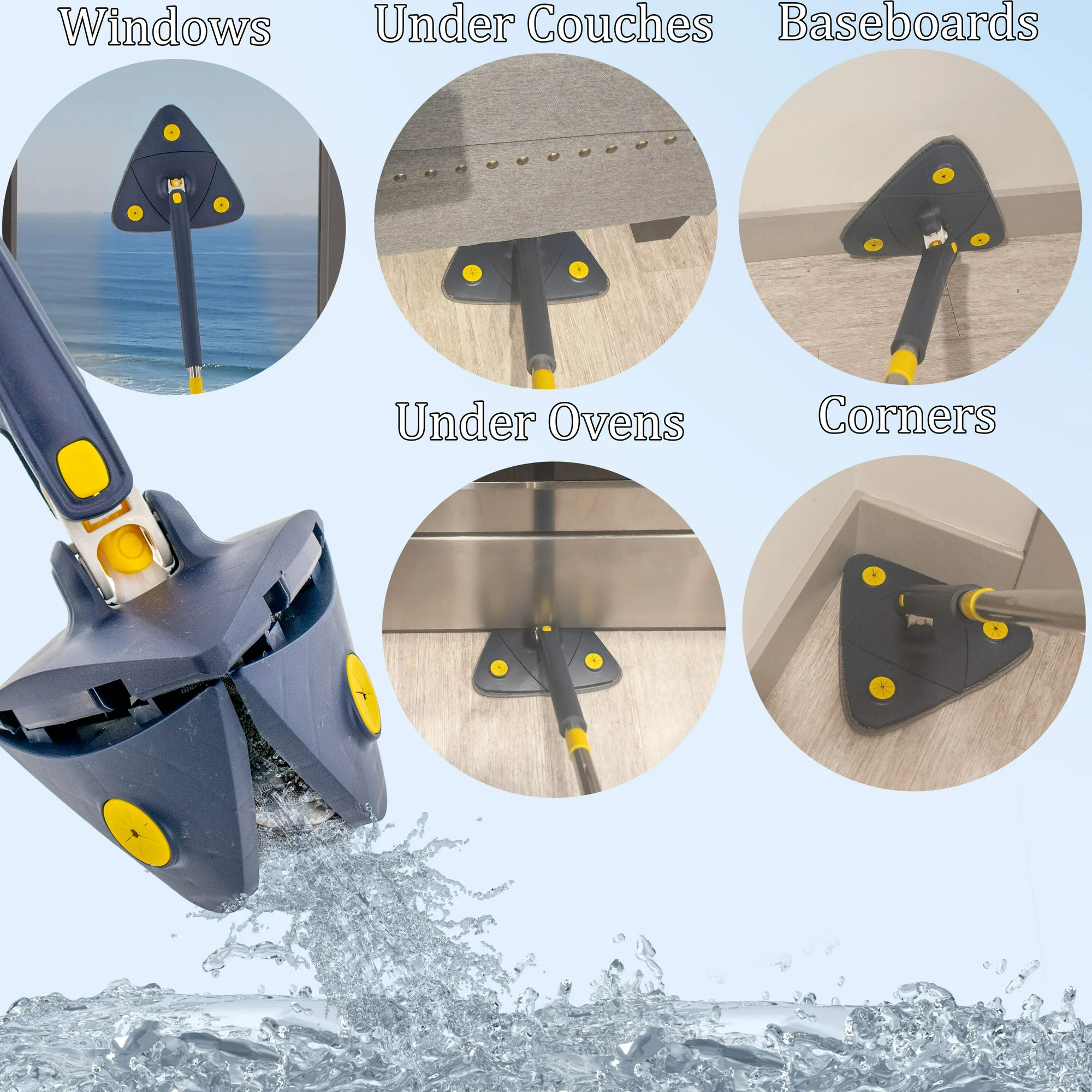 Windows

Under Couches

Baseboards

Under Ovens

Corners