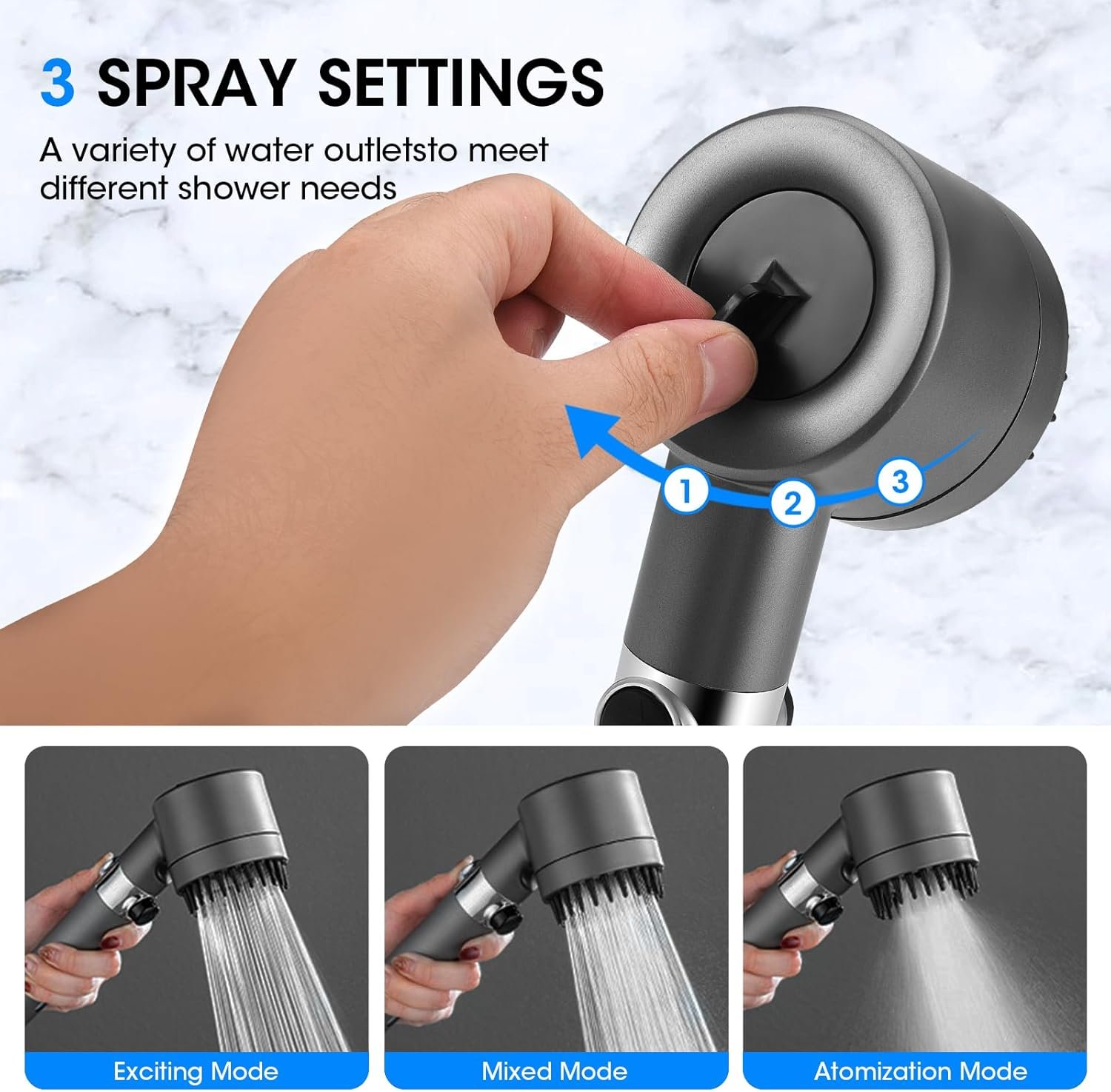 3 SPRAY SETTINGS

A variety of water outletsto meet different shower needs

1
2
3

Exciting Mode

Mixed Mode

Atomization Mode